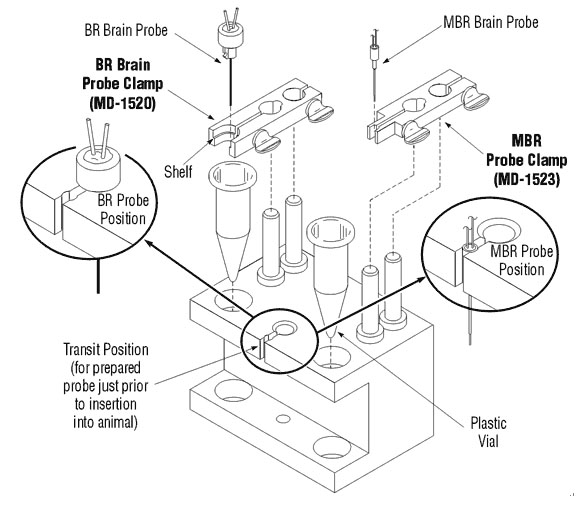 BR Brain Probe

MBR Brain Probe

BR Brain Probe Clamp (MD-1520)

MBR Probe Clamp (MD-1523)

Shelf

BR Probe Position

MBR Probe Position

Transit Position (for prepared probe just prior to insertion into animal)

Plastic Vial